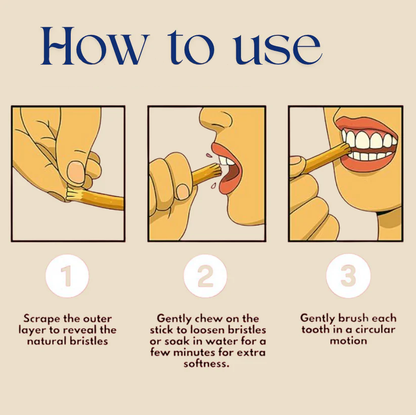 How to use

1

Scrape the outer layer to reveal the natural bristles

2

Gently chew on the stick to loosen bristles or soak in water for a few minutes for extra softness.

3

Gently brush each tooth in a circular motion